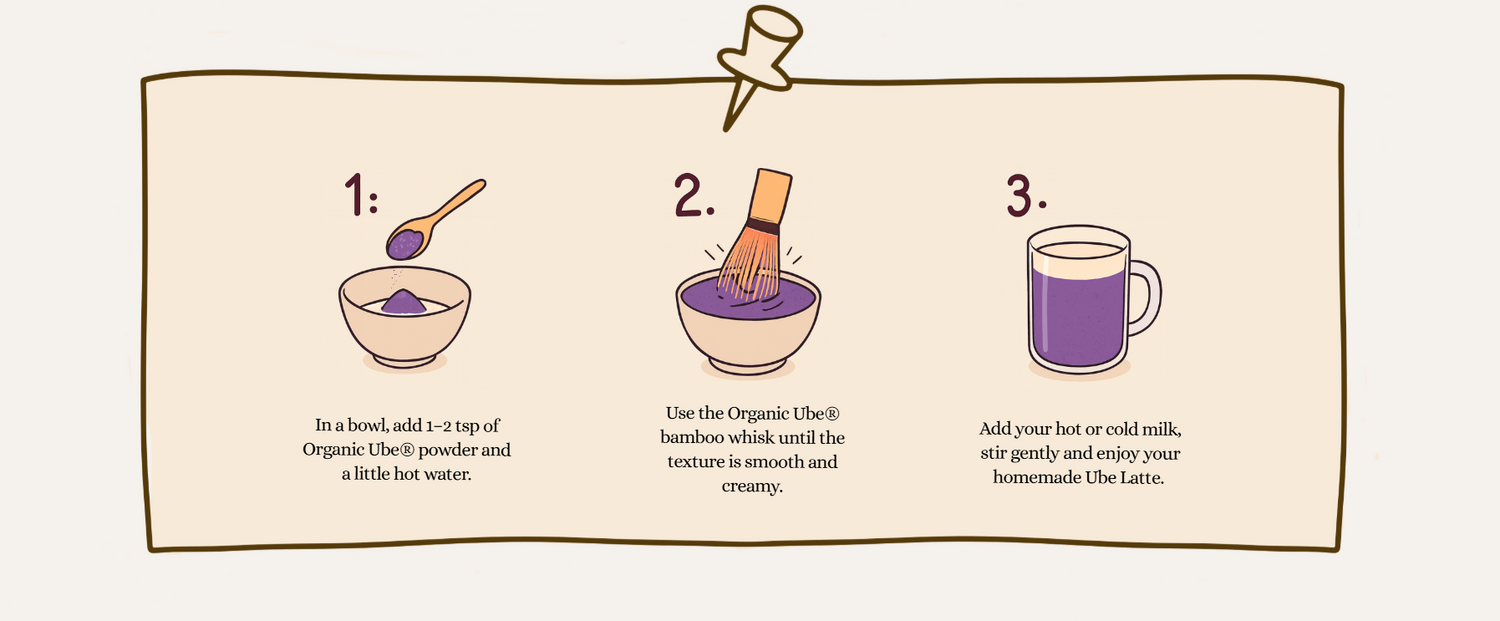 1:

In a bowl, add 1–2 tsp of Organic Ube® powder and a little hot water.

2.

Use the Organic Ube® bamboo whisk until the texture is smooth and creamy.

3.

Add your hot or cold milk, stir gently and enjoy your homemade Ube Latte.