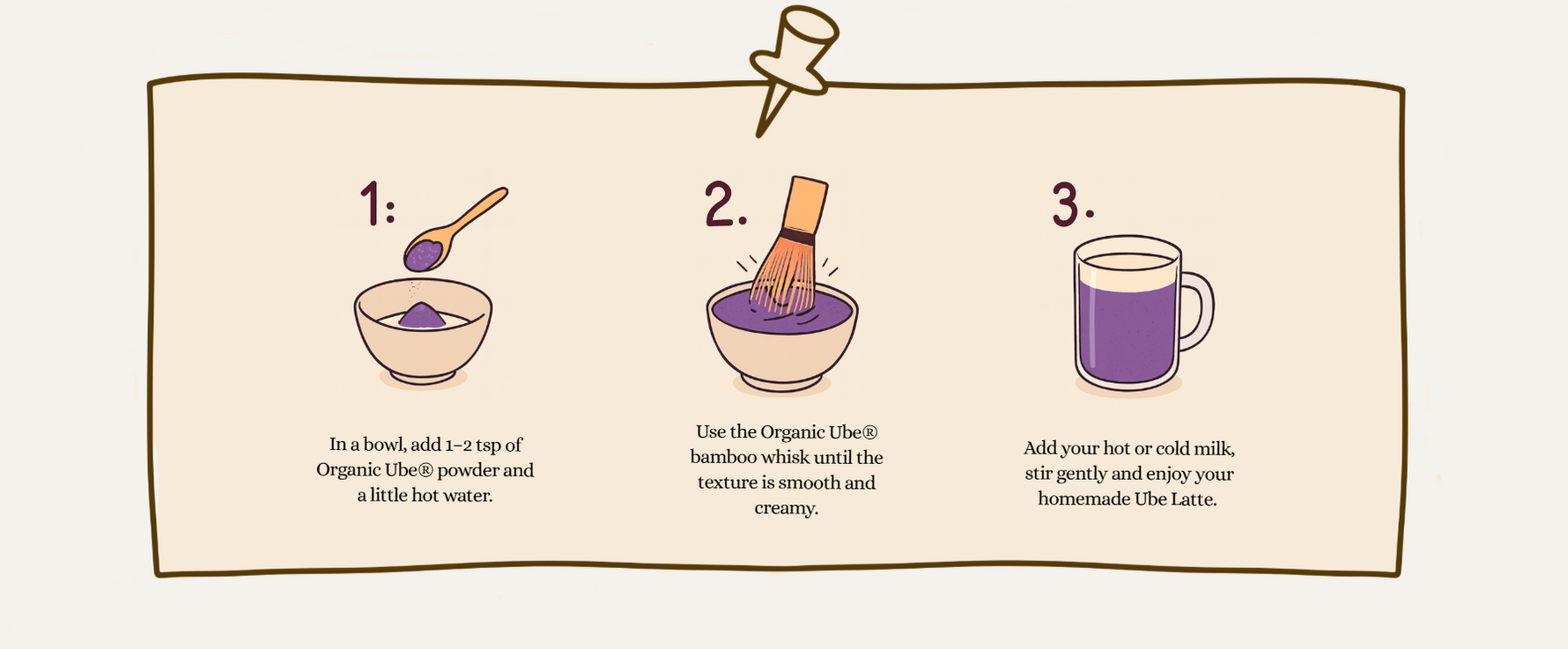 1:

In a bowl, add 1–2 tsp of Organic Ube® powder and a little hot water.

2.

Use the Organic Ube® bamboo whisk until the texture is smooth and creamy.

3.

Add your hot or cold milk, stir gently and enjoy your homemade Ube Latte.