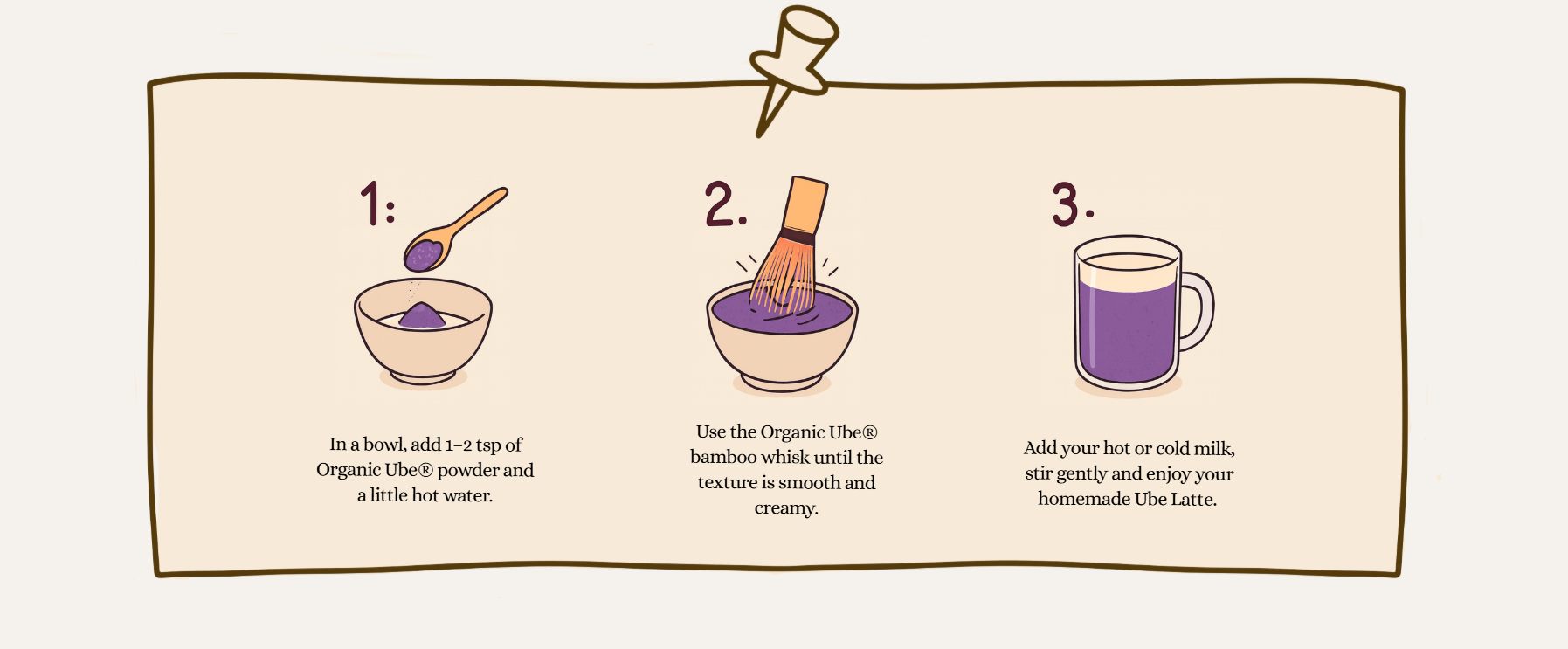 1:

In a bowl, add 1–2 tsp of Organic Ube® powder and a little hot water.

2.

Use the Organic Ube® bamboo whisk until the texture is smooth and creamy.

3.

Add your hot or cold milk, stir gently and enjoy your homemade Ube Latte.